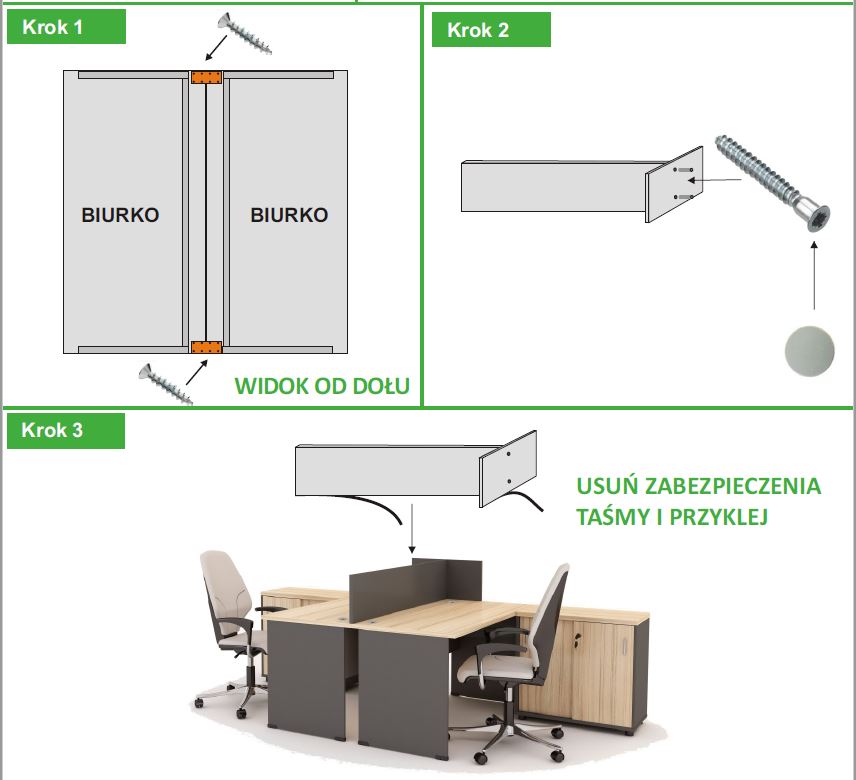 Krok 1

BIURKO

BIURKO

WIDOK OD DOŁU

Krok 2

Krok 3

USUŃ ZABEZPIECZENIA TAŚMY I PRZYKLEJ