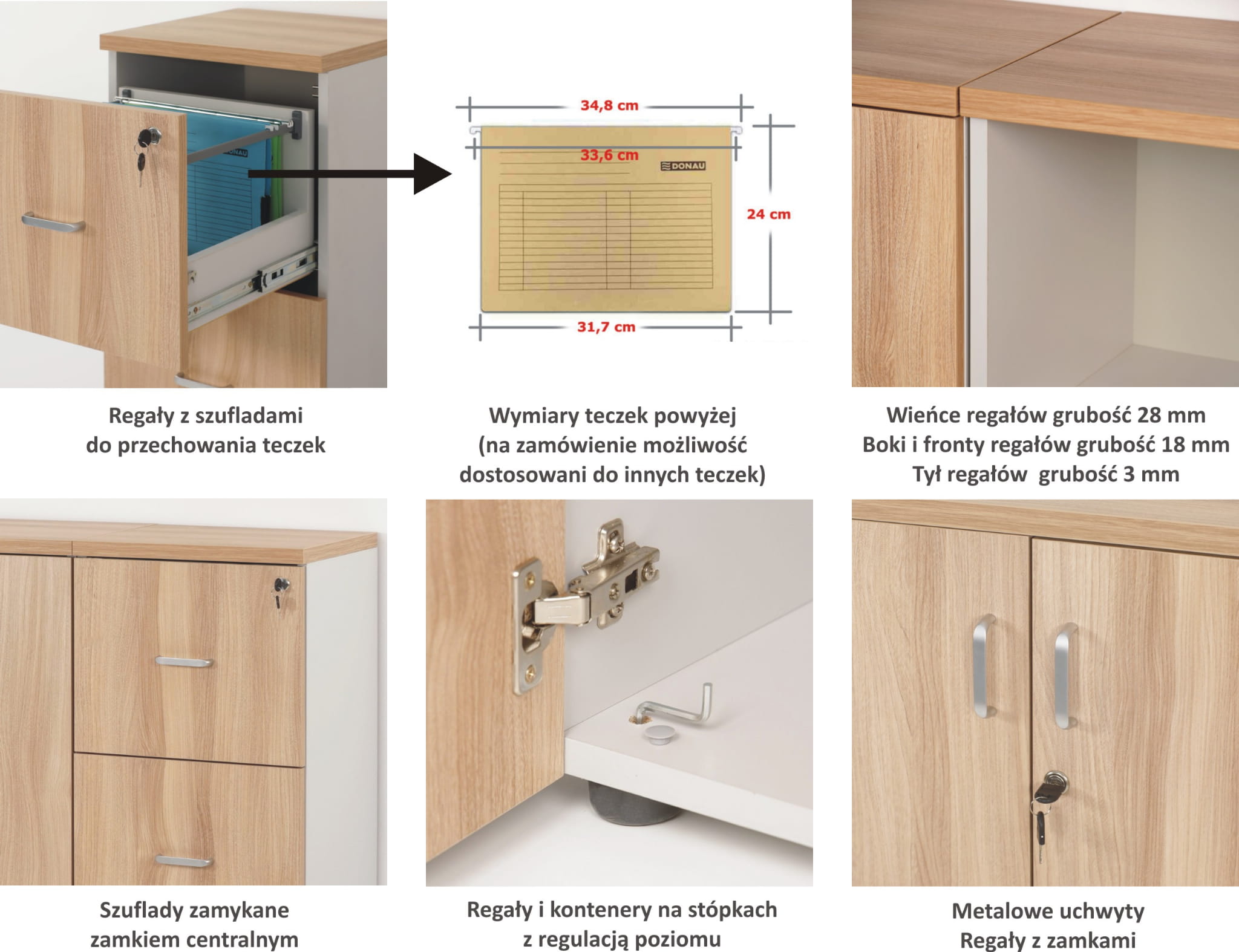 DONAU

34,8 cm

33,6 cm

DONAU

24 cm

31,7 cm

Regały z szufladami
do przechowania teczek

Wymiary teczek powyżej
(na zamówienie możliwość
dostosowani do innych teczek)

Wieńce regałów grubość 28 mm
Boki i fronty regałów grubość 18 mm
Tył regałów grubość 3 mm

Szuflady zamykane
zamkiem centralnym

Regały i kontenery na stópkach
z regulacją poziomu

Metalowe uchwyty
Regały z zamkami